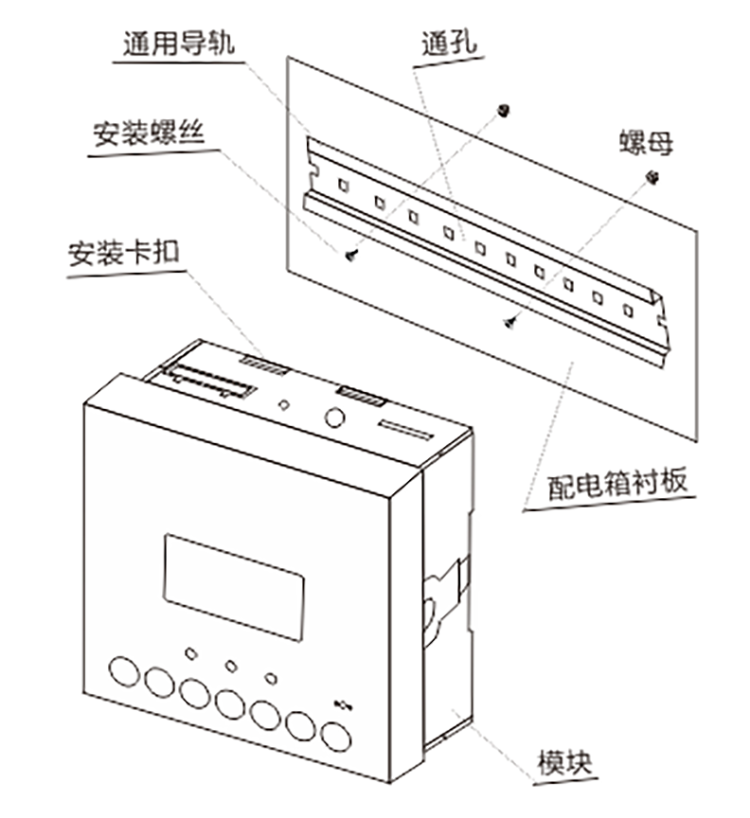 通用导轨
通孔
安装螺丝
螺母
安装卡扣
配电箱衬板
模块