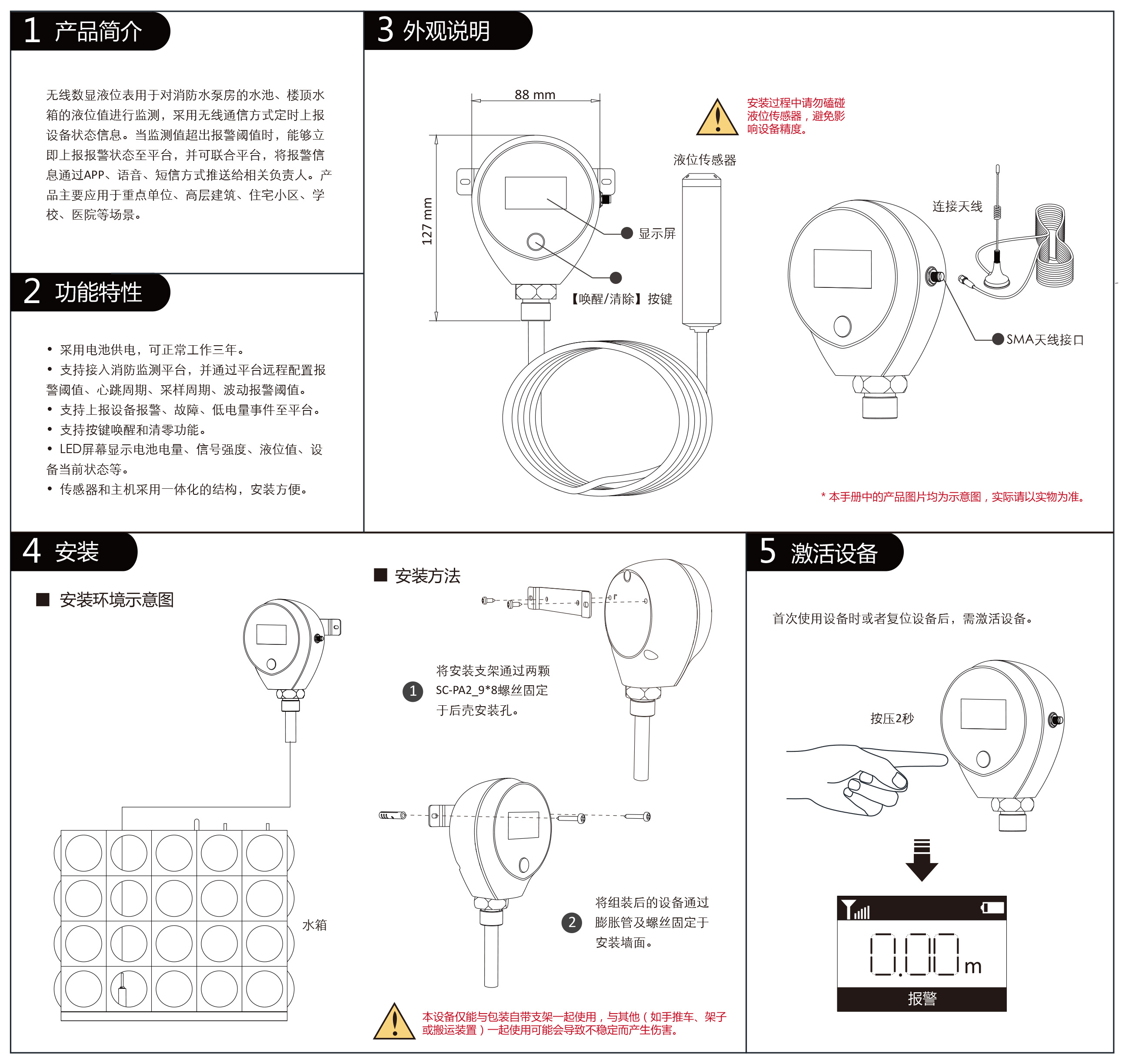 1 产品简介

无线数显液位表用于对消防水泵房的水池、楼顶水箱的液位值进行监测，采用无线通信方式定时上报设备状态信息。当监测值超出报警阈值时，能够立即上报报警状态至平台，并可联合平台，将报警信息通过APP、语音、短信方式推送给相关负责人。产品主要应用于重点单位、高层建筑、住宅小区、学校、医院等场景。

2 功能特性

• 采用电池供电，可正常工作三年。
• 支持接入消防监测平台，并通过平台远程配置报警阈值、心跳周期、采样周期、波动报警阈值。
• 支持上报设备报警、故障、低电量事件至平台。
• 支持按键唤醒和清零功能。
• LED屏幕显示电池电量、信号强度、液位值、设备当前状态等。
• 传感器和主机采用一体化的结构，安装方便。

3 外观说明

88 mm

127 mm

安装过程中请勿磕碰液位传感器，避免影响设备精度。

液位传感器

显示屏

【唤醒/清除】按键

连接天线

SMA天线接口

* 本手册中的产品图片均为示意图，实际请以实物为准。

4 安装

■ 安装环境示意图

水箱

■ 安装方法

1 将安装支架通过两颗SC-PA2_9*8螺丝固定于后壳安装孔。

2 将组装后的设备通过膨胀管及螺丝固定于安装墙面。

本设备仅能与包装自带支架一起使用，与其他（如手推车、架子或搬运装置）一起使用可能会导致不稳定而产生伤害。

5 激活设备

首次使用设备时或者复位设备后，需激活设备。

按压2秒

0.00 m

报警